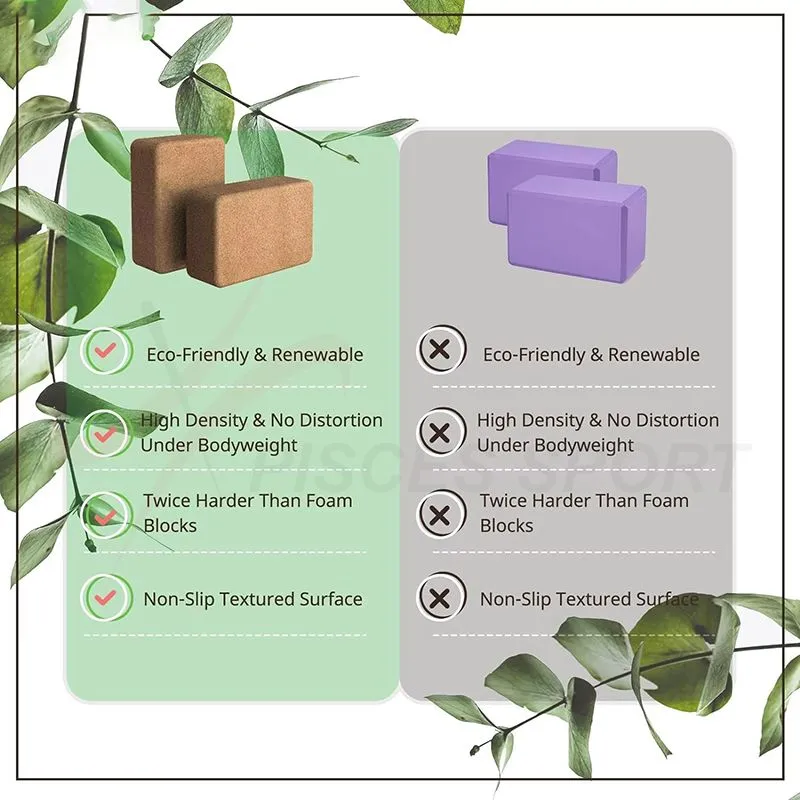 Eco-Friendly & Renewable

High Density & No Distortion Under Bodyweight

Twice Harder Than Foam Blocks

Non-Slip Textured Surface

Eco-Friendly & Renewable

High Density & No Distortion Under Bodyweight

Twice Harder Than Foam Blocks

Non-Slip Textured Surface

PISCES SPORT